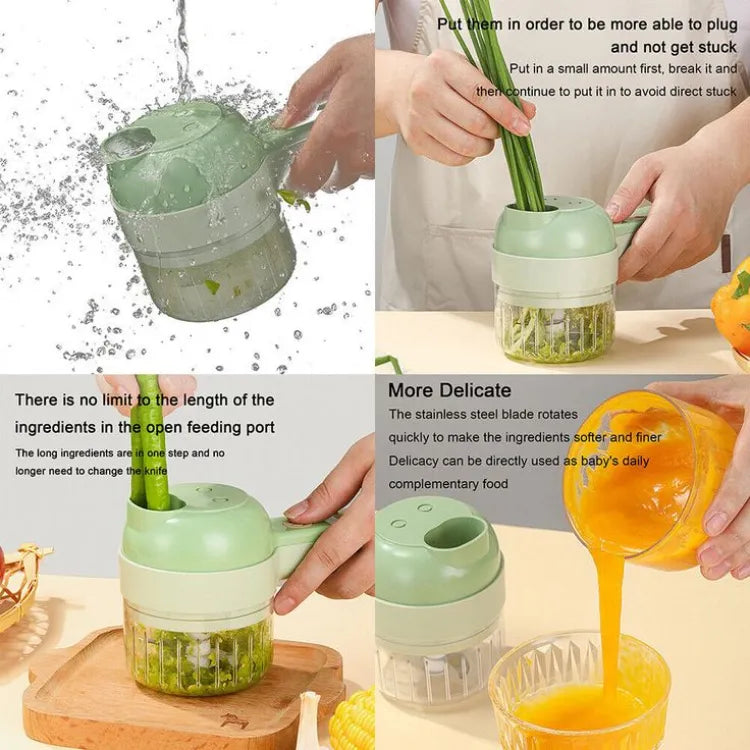 Put them in order to be more able to plug and not get stuck

Put in a small amount first, break it and then continue to put it in to avoid direct stuck

There is no limit to the length of the ingredients in the open feeding port

The long ingredients are in one step and no longer need to change the knife

More Delicate

The stainless steel blade rotates quickly to make the ingredients softer and finer

Delicacy can be directly used as baby's daily complementary food